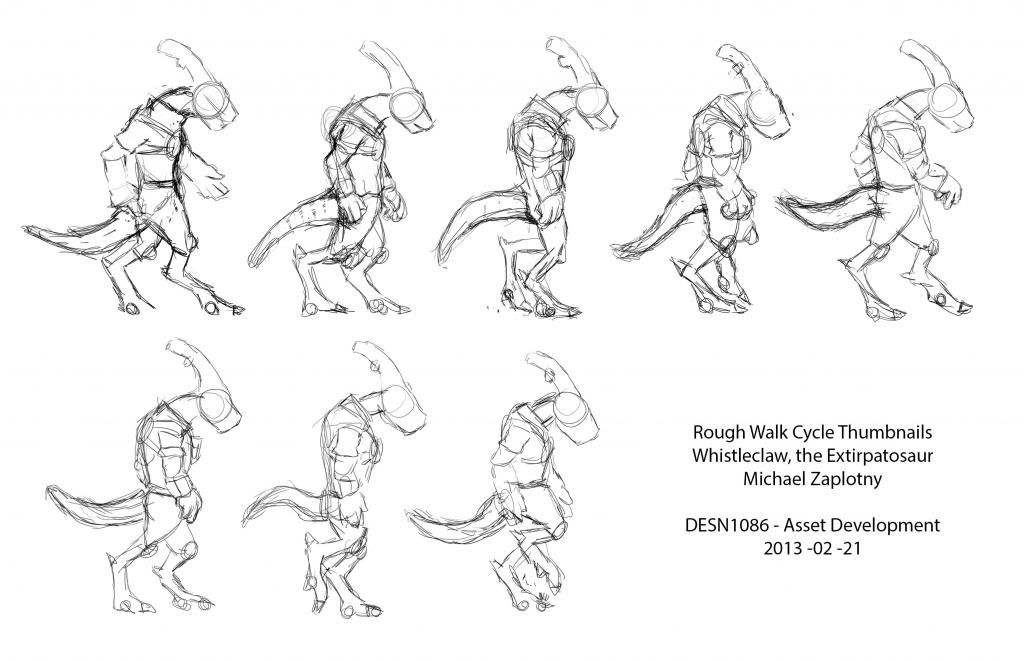 Rough Walk Cycle Thumbnails
Whistleclaw, the Extirpatosaur
Michael Zaplotny

DESN1086 - Asset Development
2013 -02 -21